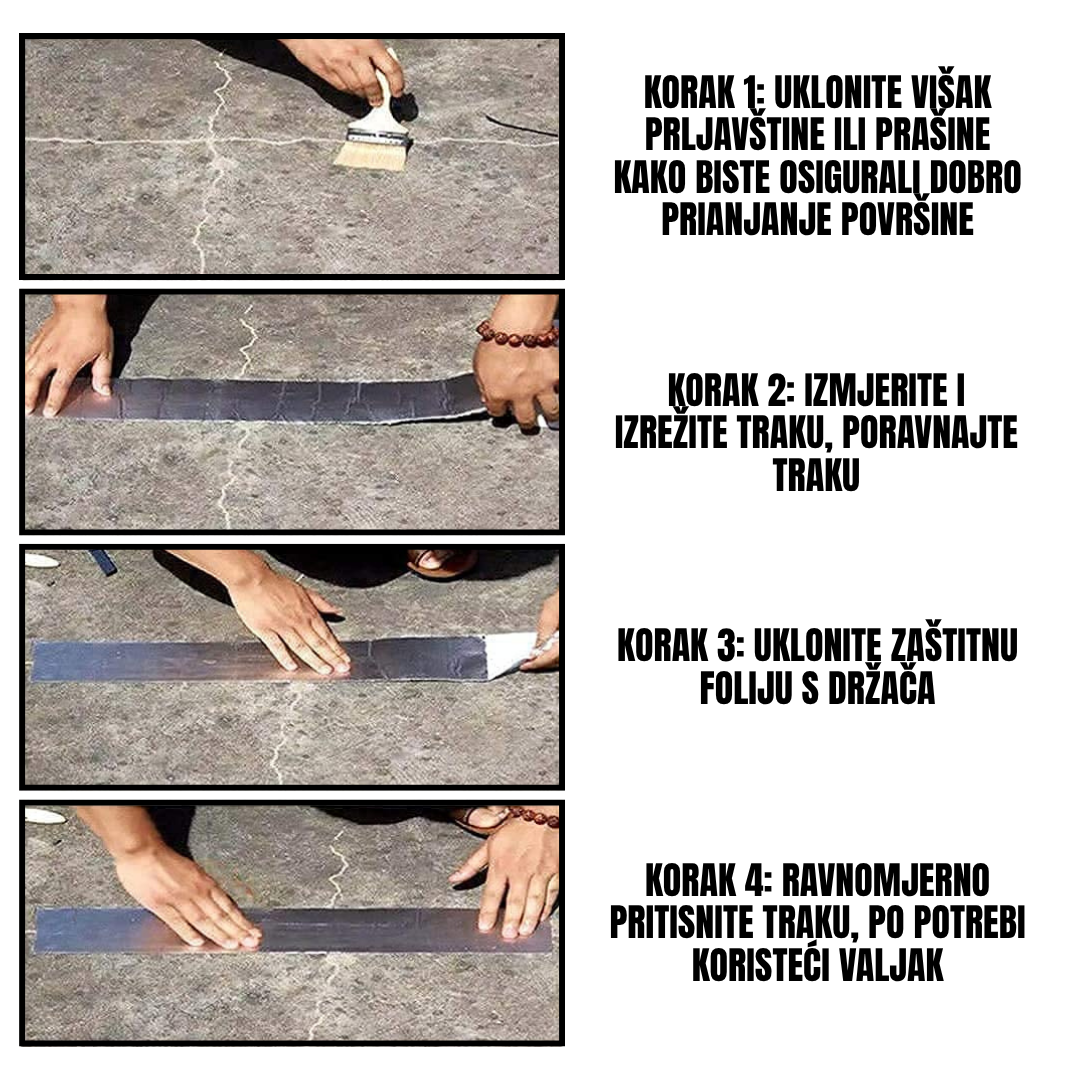 KORAK 1: UKLONITE VIŠAK PRLJAVŠTINE ILI PRAŠINE KAKO BISTE OSIGURALI DOBRO PRIANJANJE POVRŠINE

KORAK 2: IZMJERITE I IZREŽITE TRAKU, PORAVNAJTE TRAKU

KORAK 3: UKLONITE ZAŠTITNU FOLIJU S DRŽAČA

KORAK 4: RAVNOMJERNO PRITISNITE TRAKU, PO POTREBI KORISTEĆI VALJAK