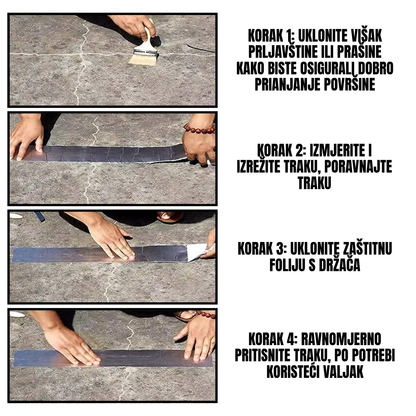 KORAK 1: UKLONITE VIŠAK PRLJAVŠTINE ILI PRAŠINE KAKO BISTE OSIGURALI DOBRO PRIANJANJE POVRŠINE

KORAK 2: IZMJERITE I IZREŽITE TRAKU, PORAVNAJTE TRAKU

KORAK 3: UKLONITE ZAŠTITNU FOLIJU S DRŽAČA

KORAK 4: RAVNOMJERNO PRITISNITE TRAKU, PO POTREBI KORISTEĆI VALJAK